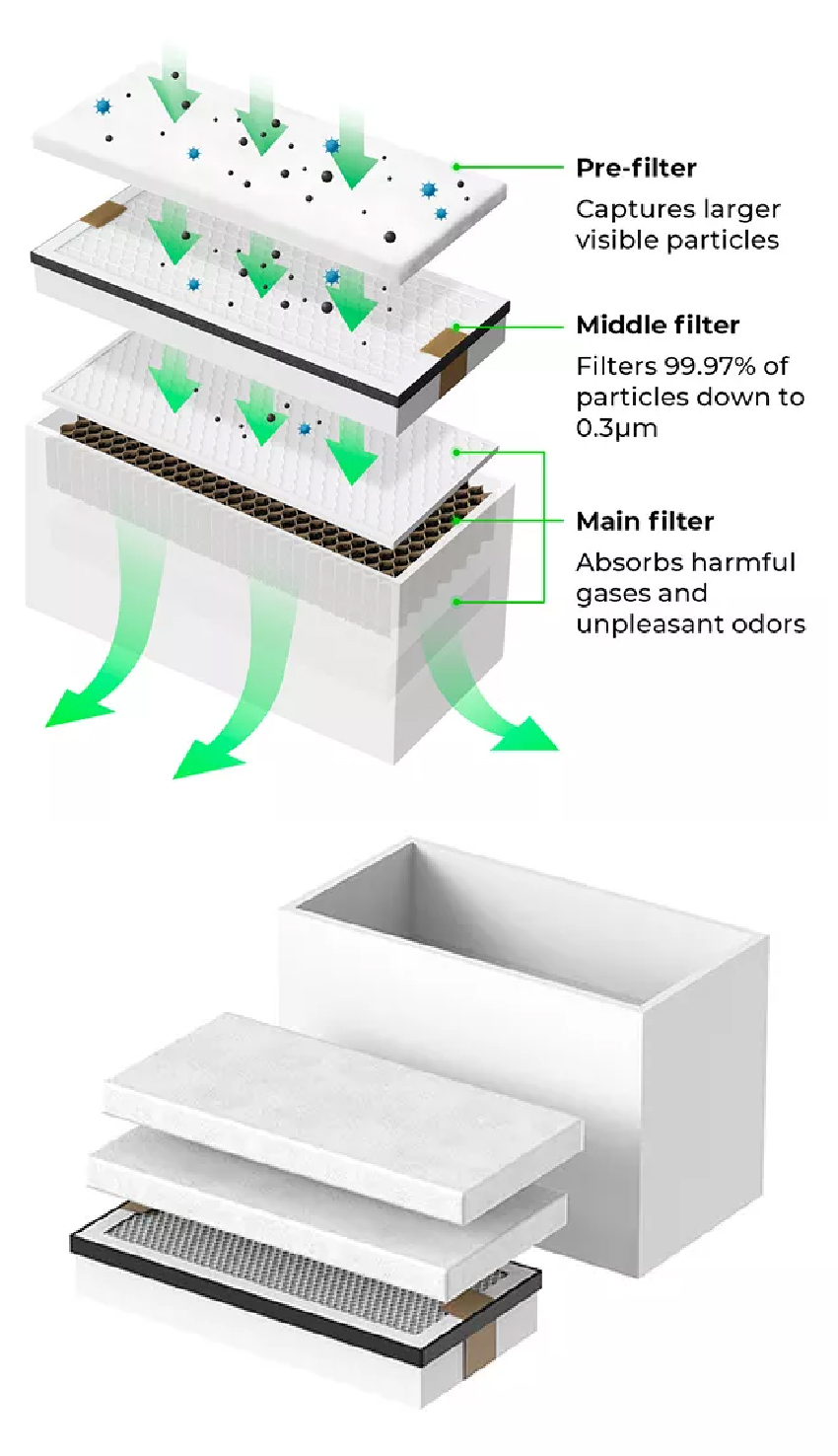 Pre-filter
Captures larger visible particles

Middle filter
Filters 99.97% of particles down to 0.3μm

Main filter
Absorbs harmful gases and unpleasant odors