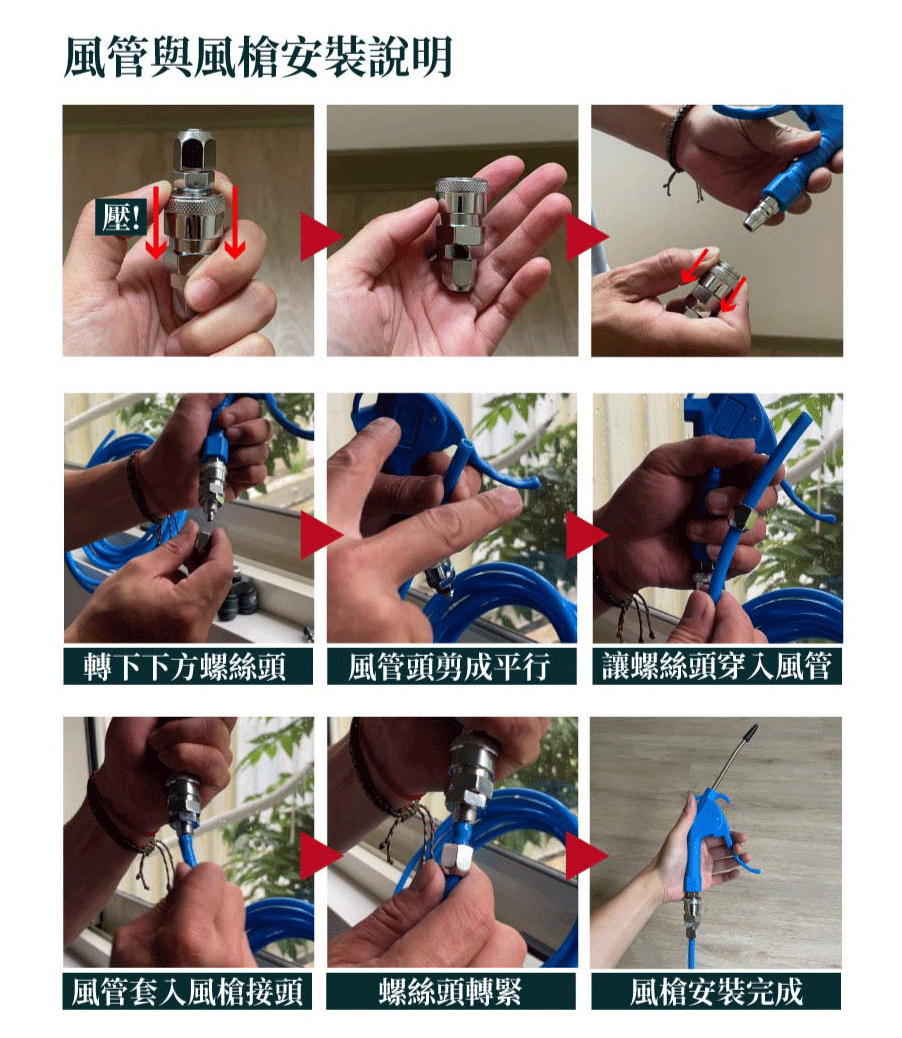 風管與風槍安裝說明

壓!

轉下下方螺絲頭

風管頭剪成平行

讓螺絲頭穿入風管

風管套入風槍接頭

螺絲頭轉緊

風槍安裝完成